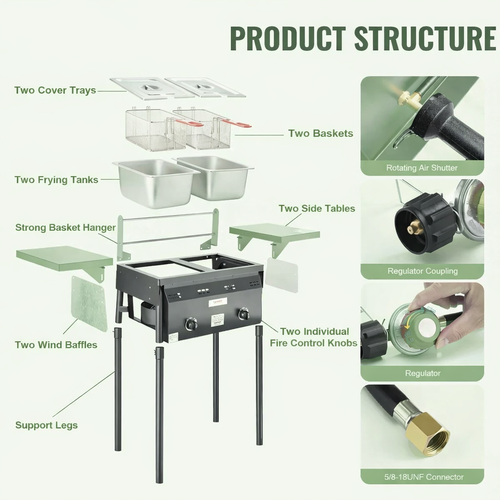 PRODUCT STRUCTURE

Two Cover Trays

Two Baskets

Two Frying Tanks

Two Side Tables

Strong Basket Hanger

Two Wind Baffles

Two Individual Fire Control Knobs

Support Legs

Rotating Air Shutter

Regulator Coupling

Regulator

5/8-18UNF Connector